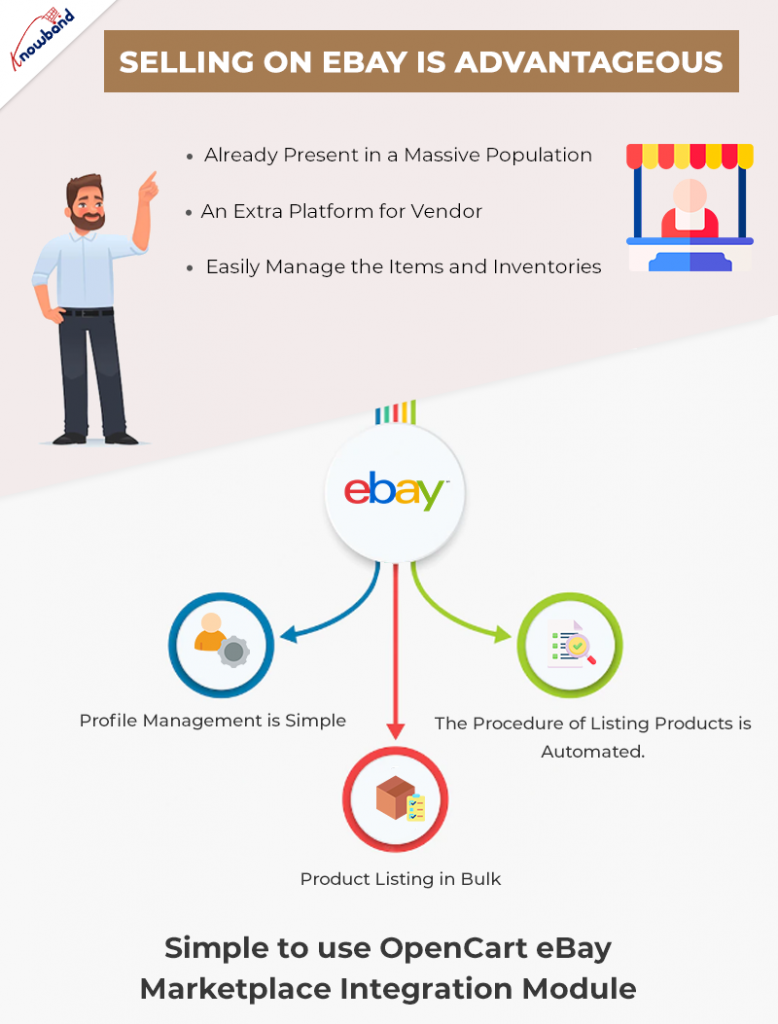 Knowband

SELLING ON EBAY IS ADVANTAGEOUS

• Already Present in a Massive Population

• An Extra Platform for Vendor

• Easily Manage the Items and Inventories

ebay

Profile Management is Simple

The Procedure of Listing Products is Automated.

Product Listing in Bulk

Simple to use OpenCart eBay Marketplace Integration Module